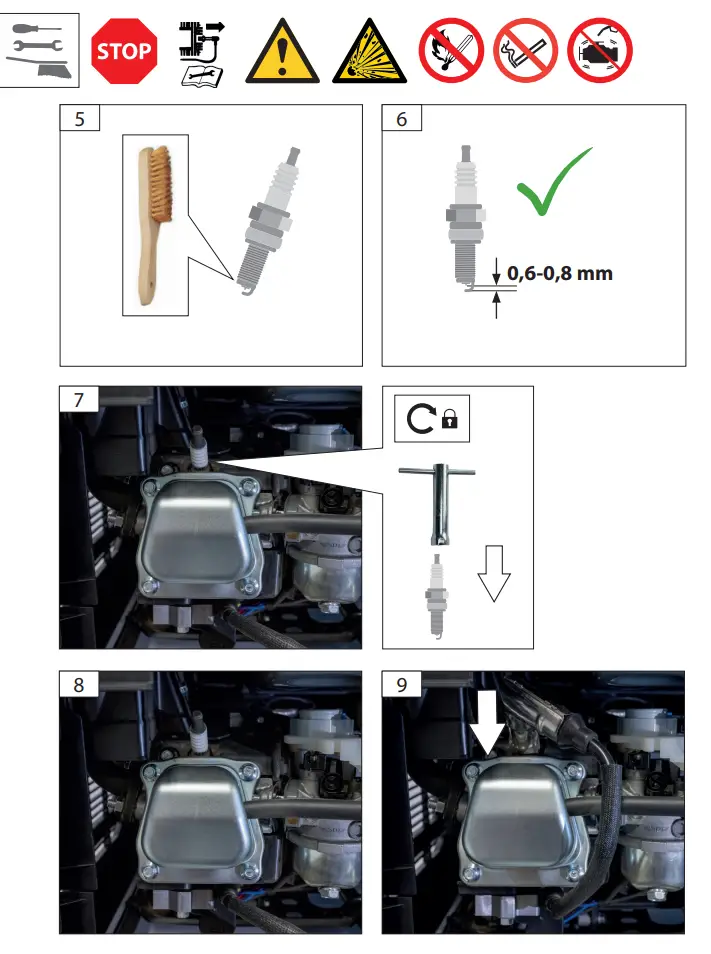 STOP

5

6

0,6-0,8 mm

7

8

9