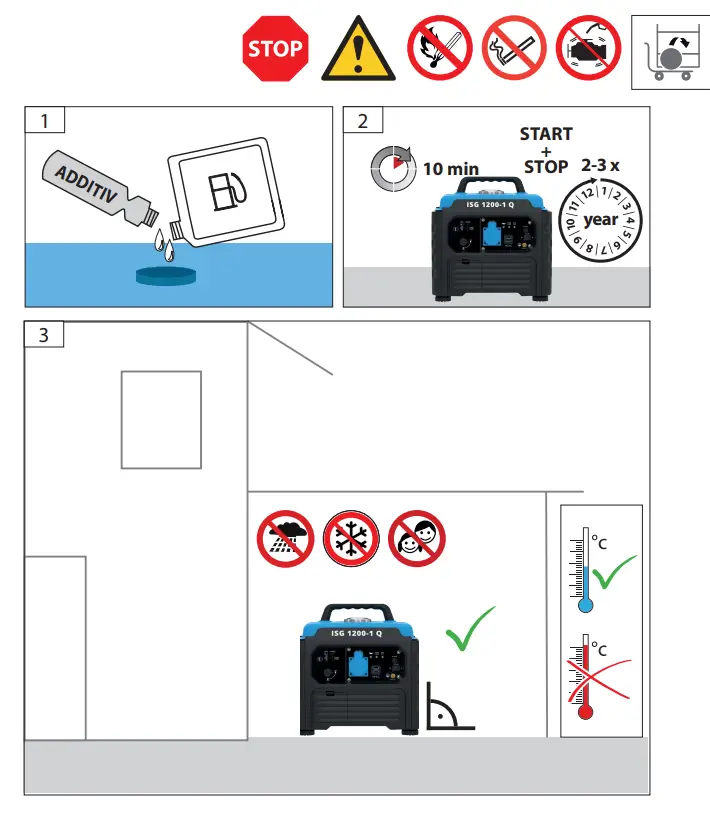 STOP

1

ADDITIV

2

10 min

START
+
STOP

2-3 x

12 1 2 3 4 5 6 7 8 9 10 11

year

ISG 1200-1 Q

3

ISG 1200-1 Q

°C

°C