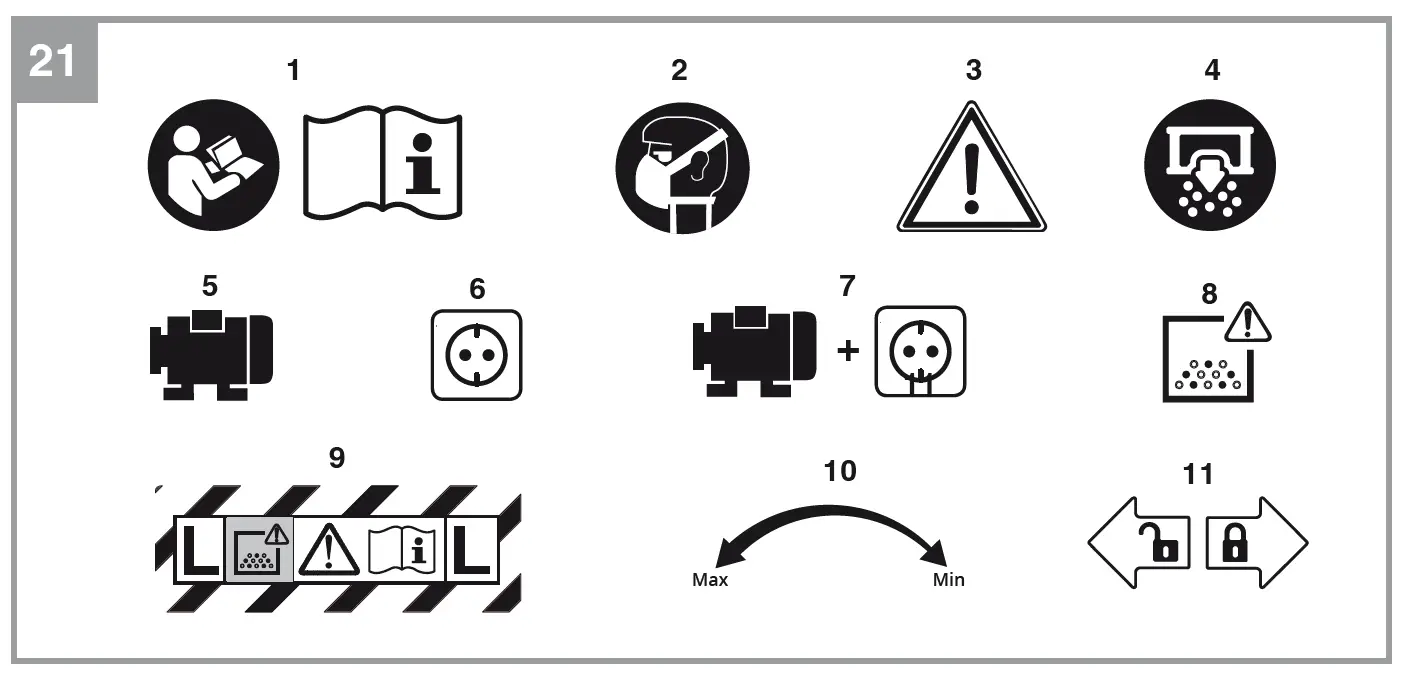 21

1

2

3

4

5

6

7

+

8

9

L

L

10

Max

Min

11