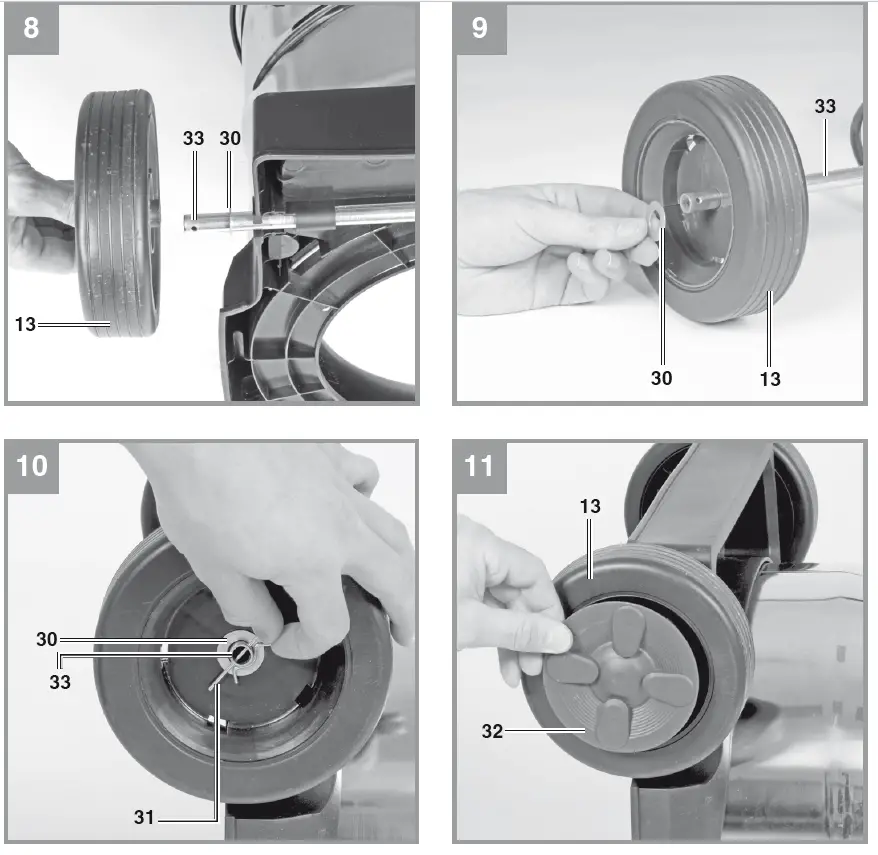 8

33 30

13

9

33

30

13

10

30

33

31

11

13

32