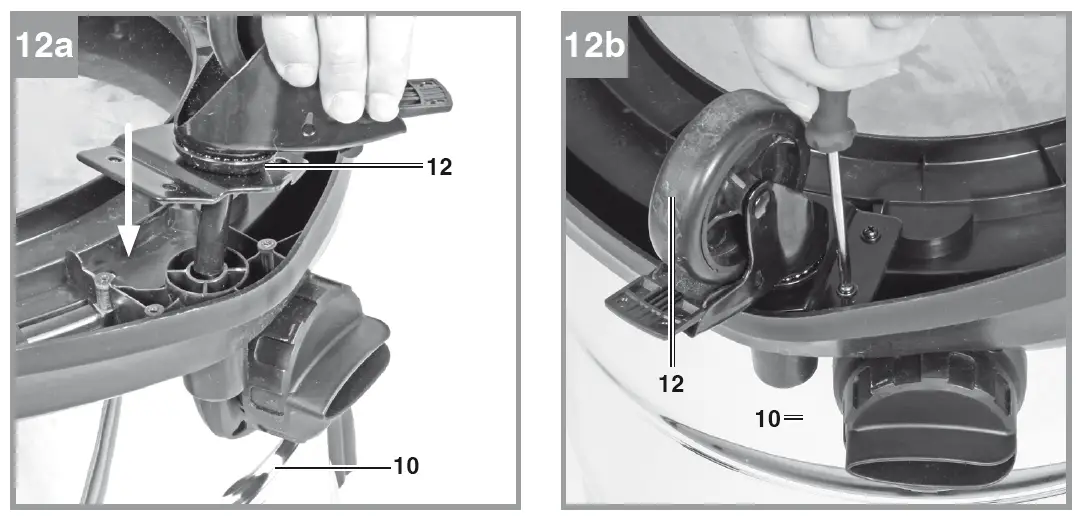 12a

12

10

12b

12

10