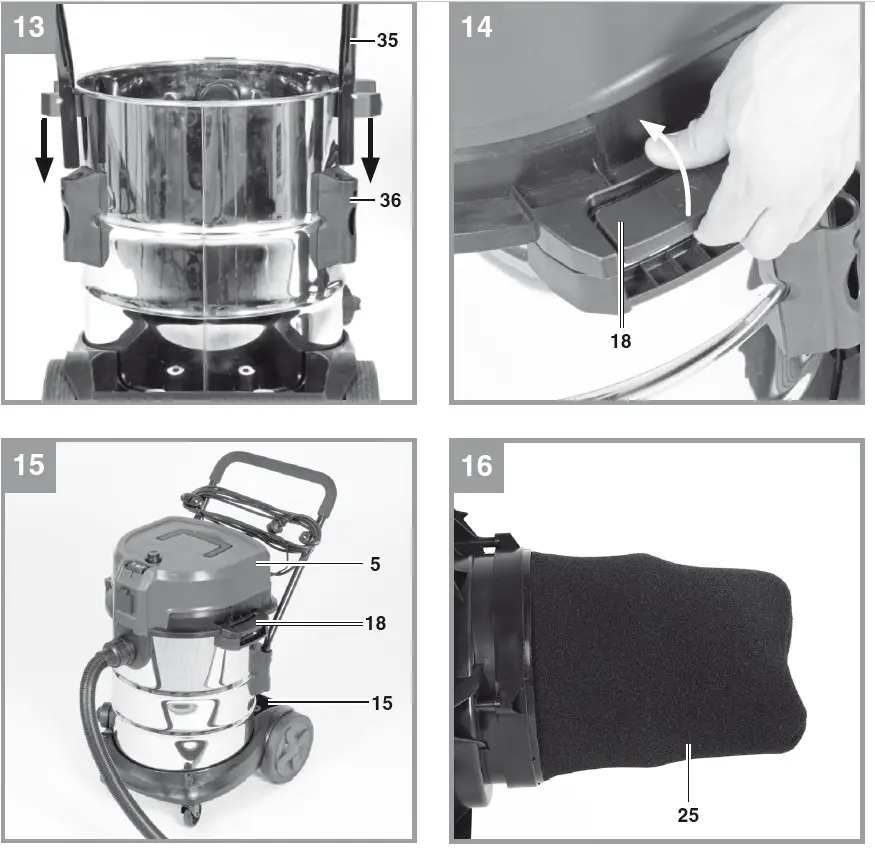 13
35
36

14
18

15
5
18
15

16
25