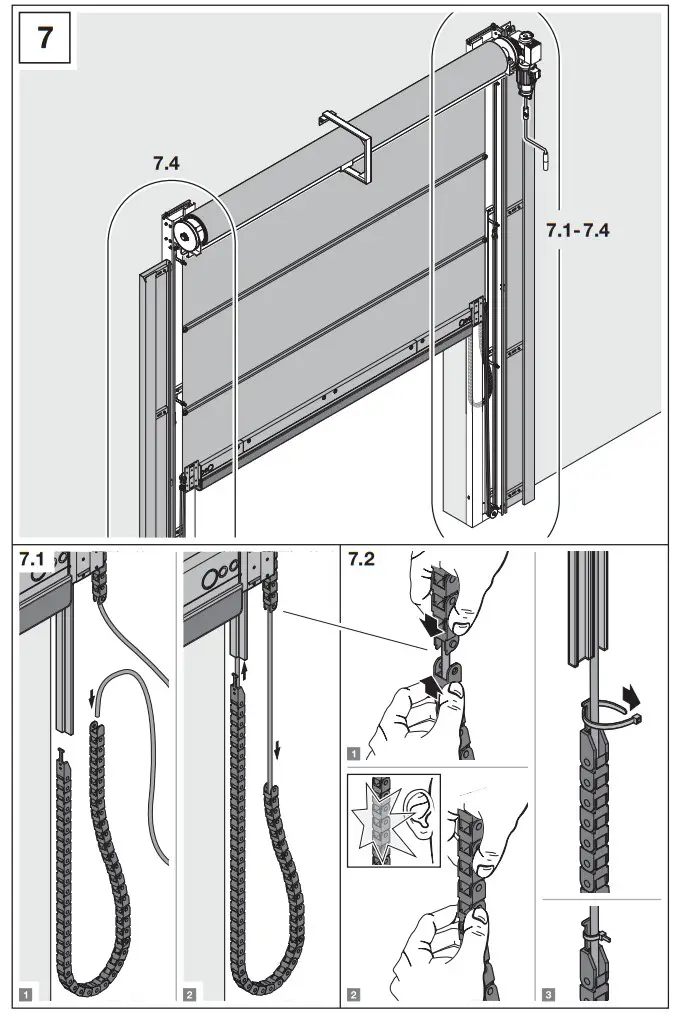 7

7.4

7.1-7.4

7.1

1

2

7.2

1

2

3