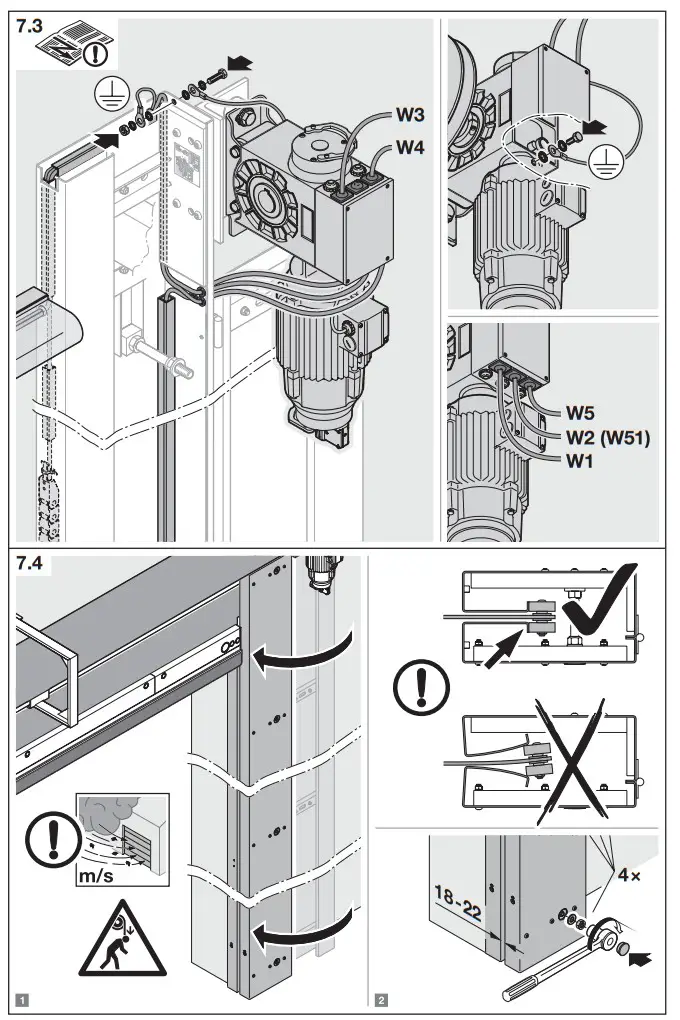 7.3

W3
W4

W5
W2 (W51)
W1

7.4

m/s

1

18-22

4×

2