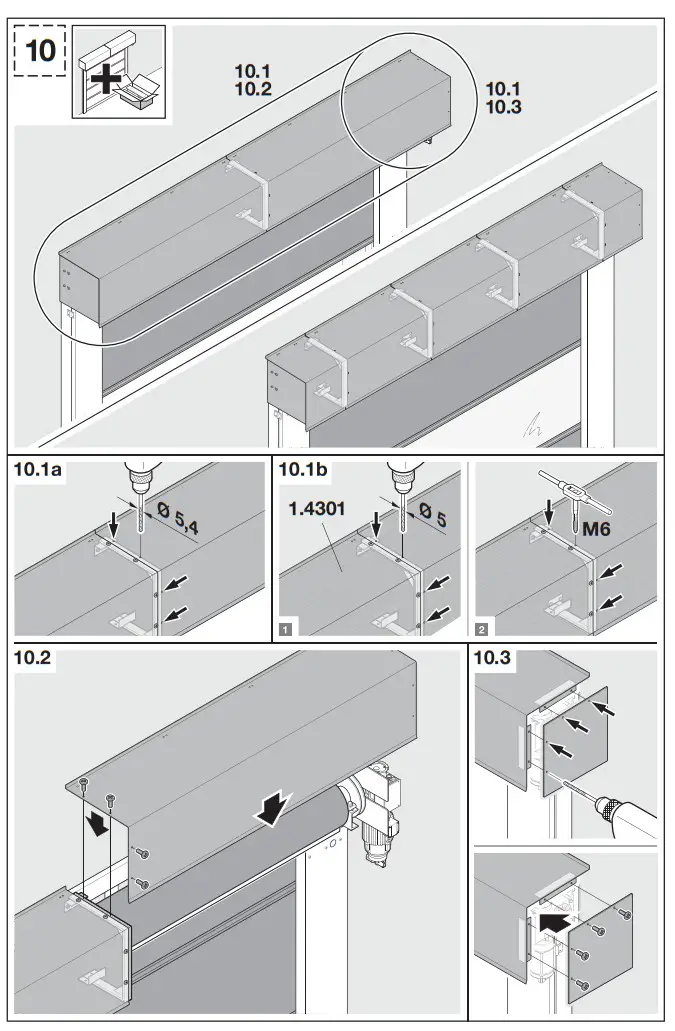 10

10.1
10.2

10.1
10.3

10.1a
Ø 5,4

10.1b
1.4301
Ø 5
1

M6
2

10.2

10.3