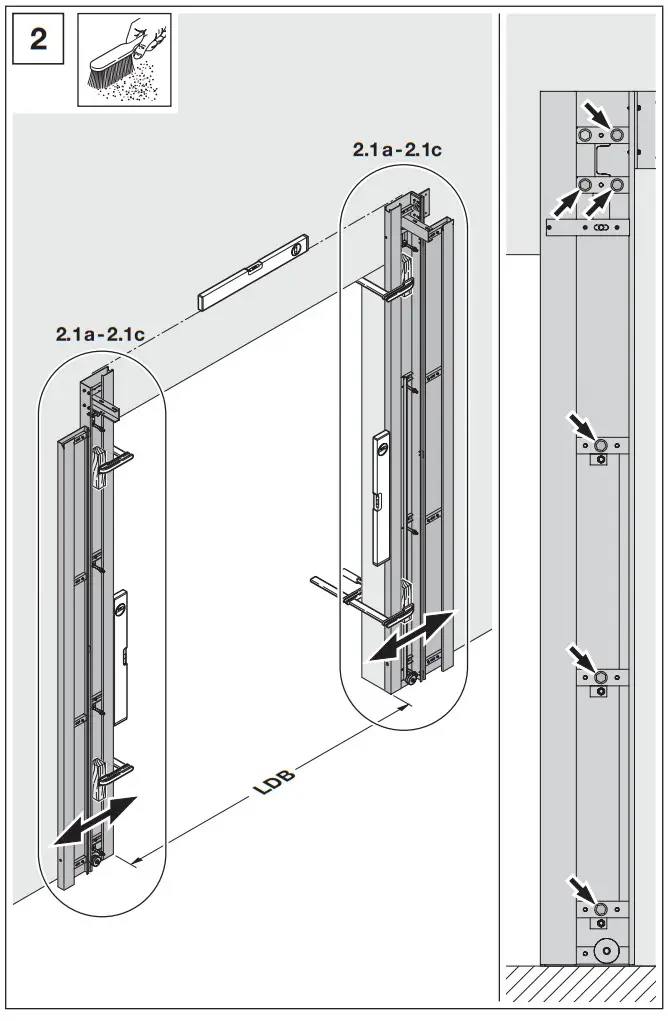 2

2.1a - 2.1c

2.1a - 2.1c

LDB