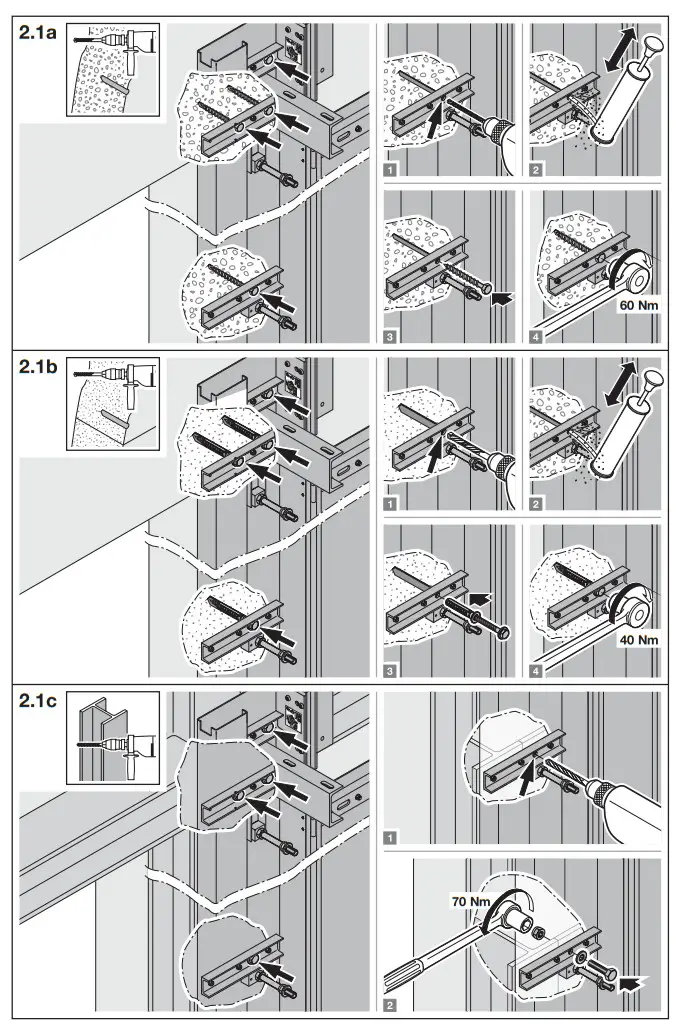 2.1a

1

2

3

4

60 Nm

2.1b

1

2

3

4

40 Nm

2.1c

1

70 Nm

2