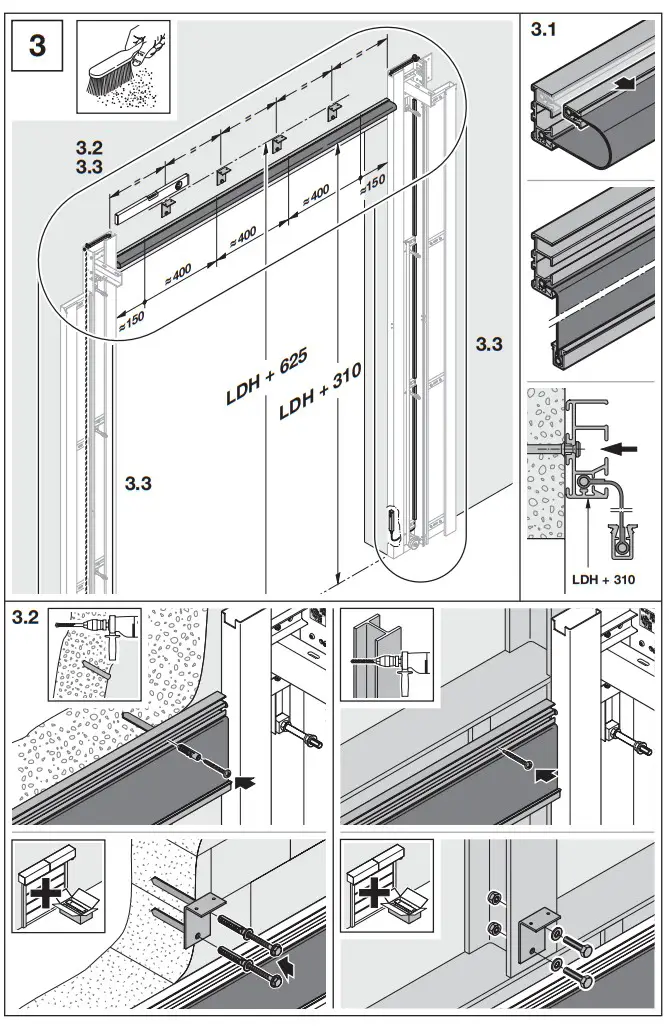 3

3.2
3.3

≈150
≈400
≈400
≈400
≈150

LDH + 625
LDH + 310

3.3

3.3

3.1

LDH + 310

3.2