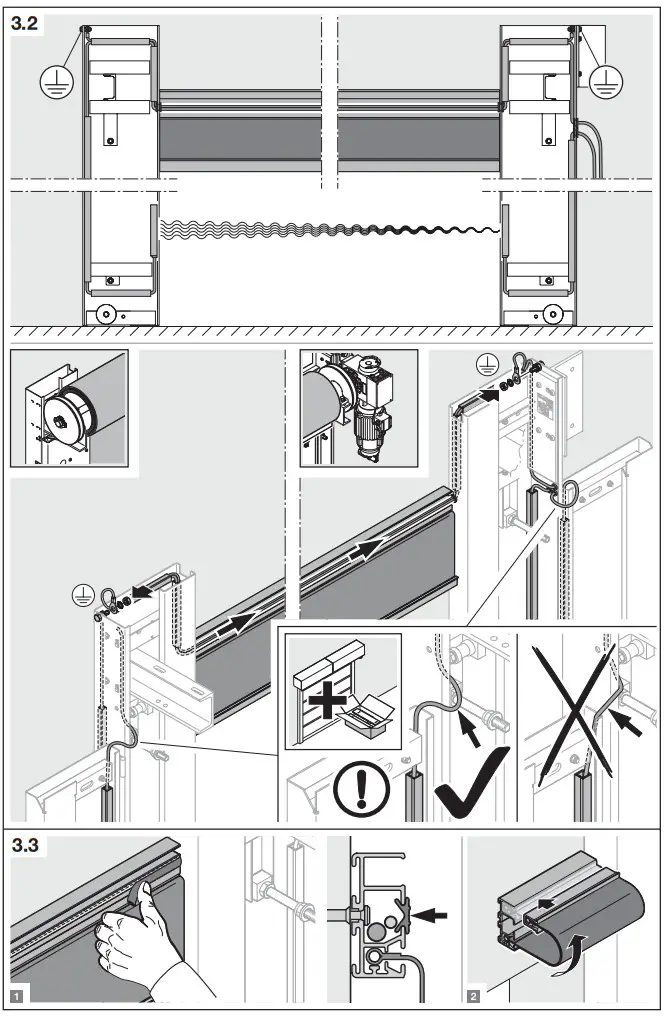 3.2

3.3

1

2