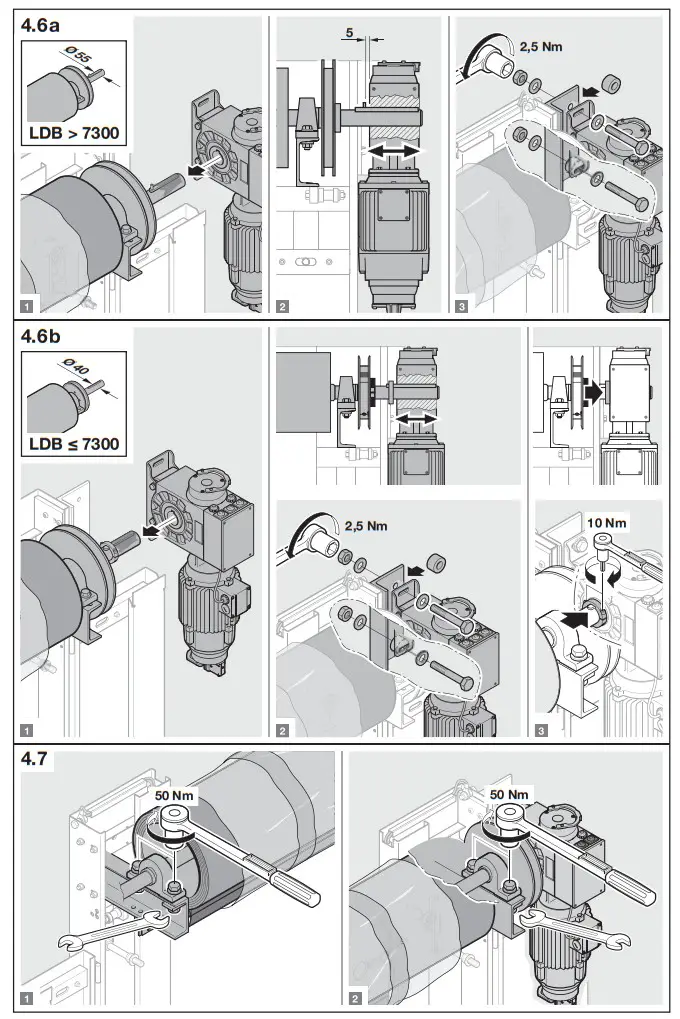 4.6a

Ø 55

LDB > 7300

1

5

2

2,5 Nm

3

4.6b

Ø 40

LDB ≤ 7300

1

2,5 Nm

2

10 Nm

3

4.7

50 Nm

1

50 Nm

2