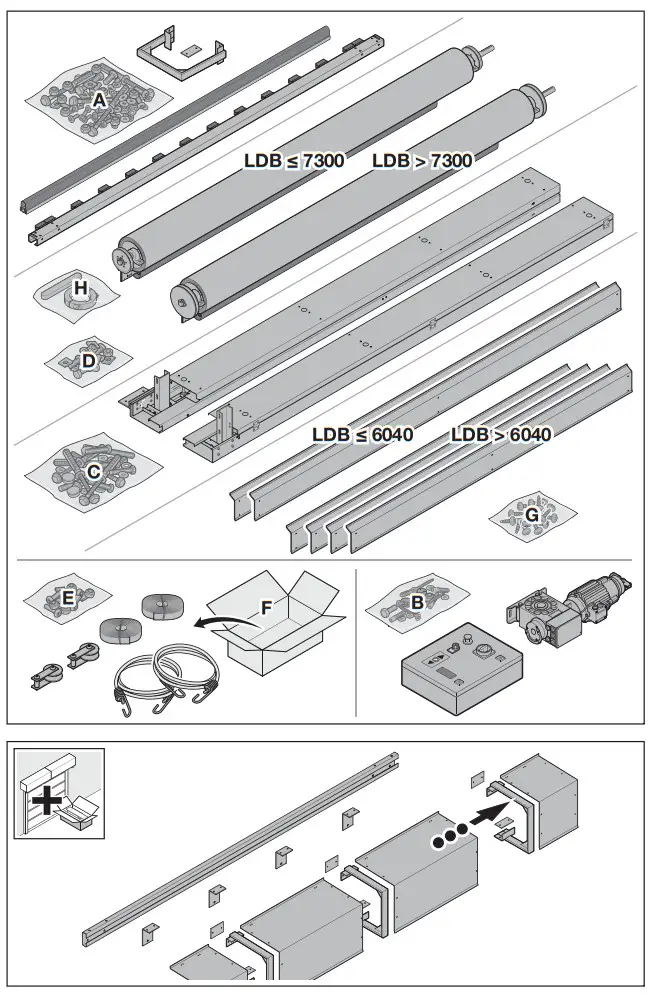 A

LDB ≤ 7300 LDB > 7300

H

D

C

LDB ≤ 6040 LDB > 6040

G

E

F

B