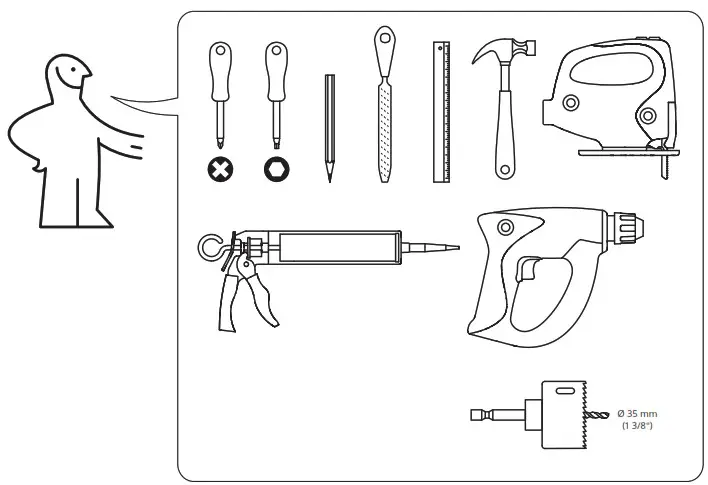 Ø 35 mm
(1 3/8")