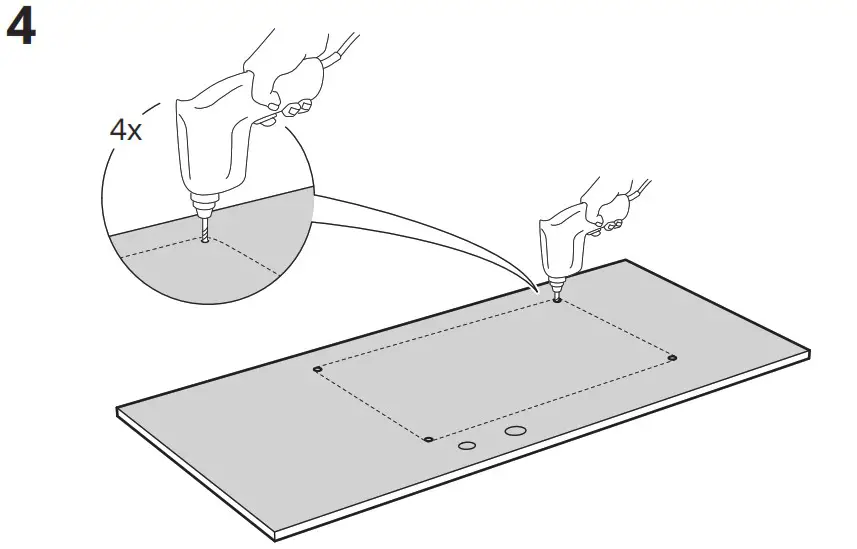 4

4x