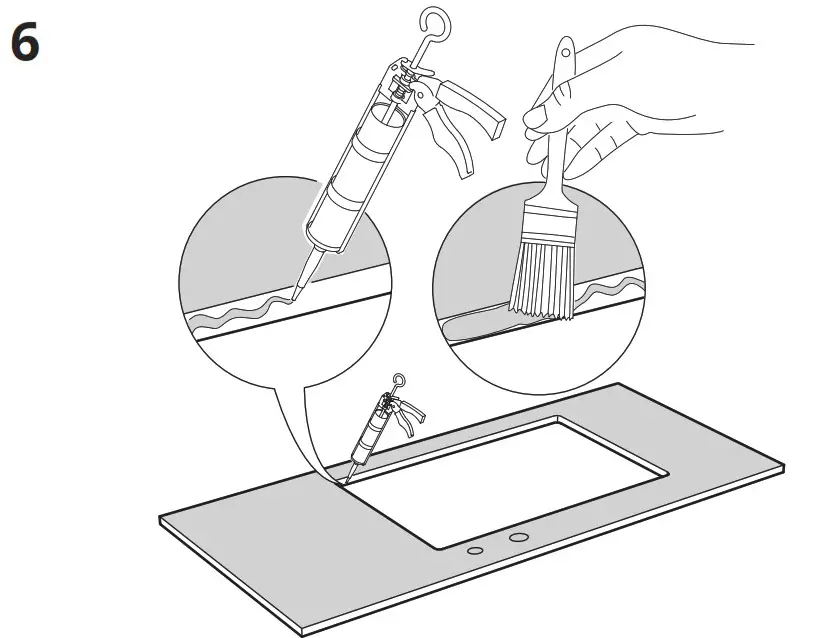 6