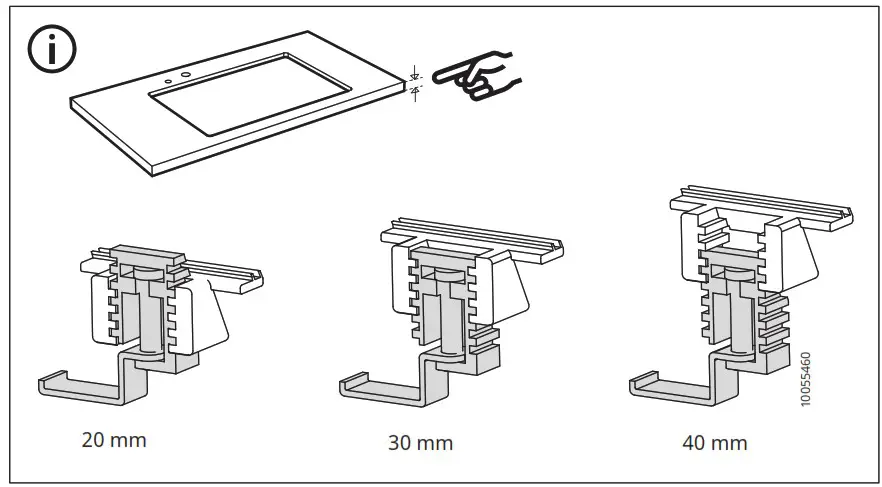 i

20 mm

30 mm

40 mm

10055460