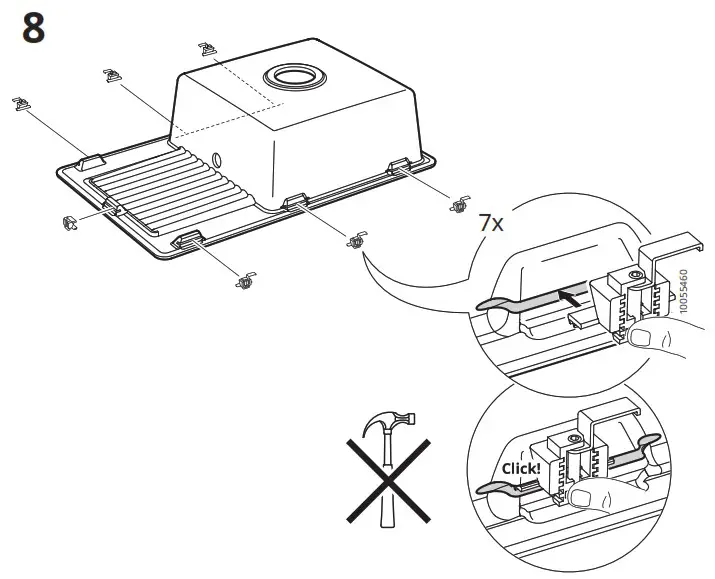 8

7x

10055460

Click!