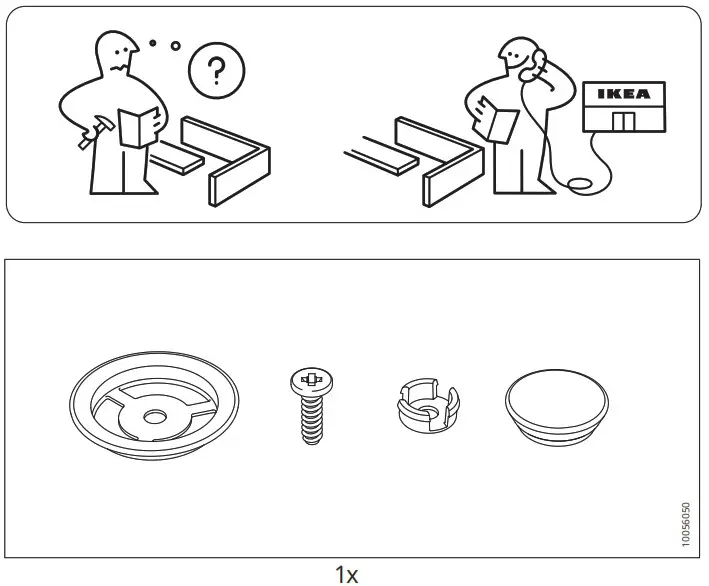 ?

IKEA

10056050

1x