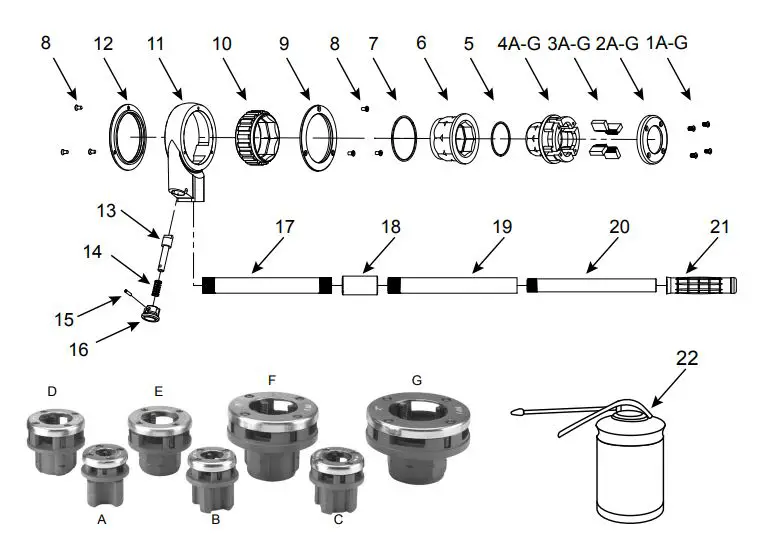 8 12 11 10 9 8 7 6 5 4A-G 3A-G 2A-G 1A-G

13

14

15

16

17 18 19 20 21

22

D E F G

A B C