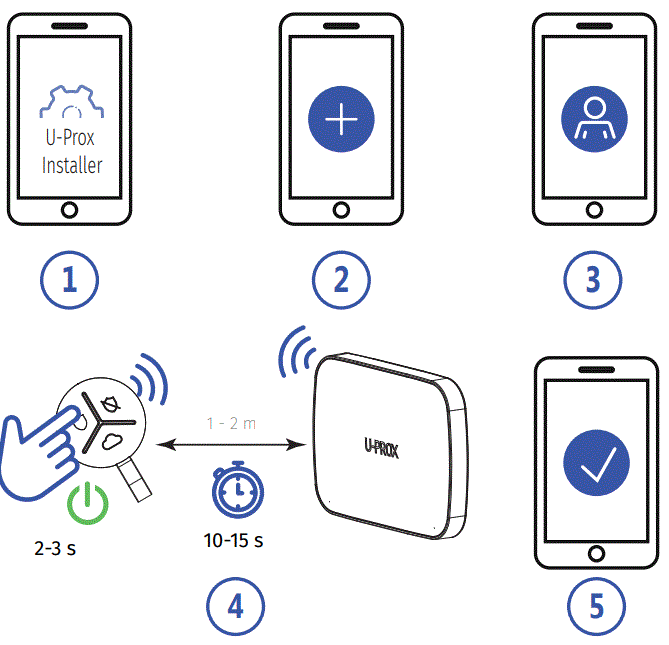 U-Prox Installer

1

2

3

1 - 2 m

U-PROX

2-3 s

10-15 s

4

5