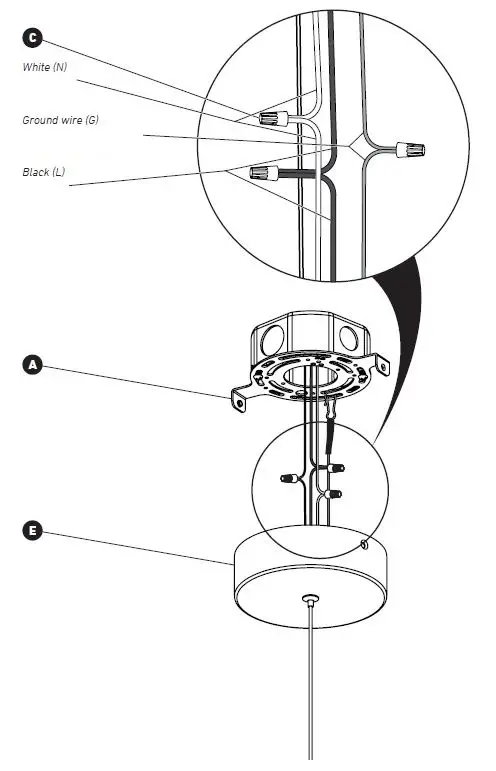 C

White (N)

Ground wire (G)

Black (L)

A

E