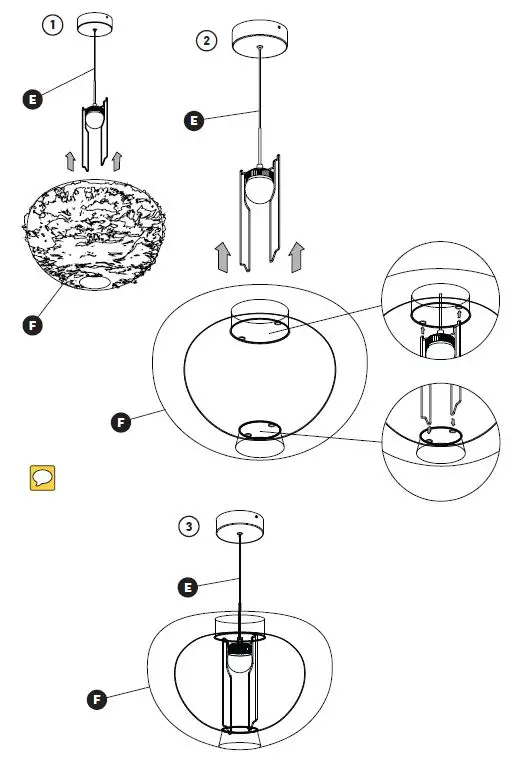 1
E
F
2
E
F
3
E
F