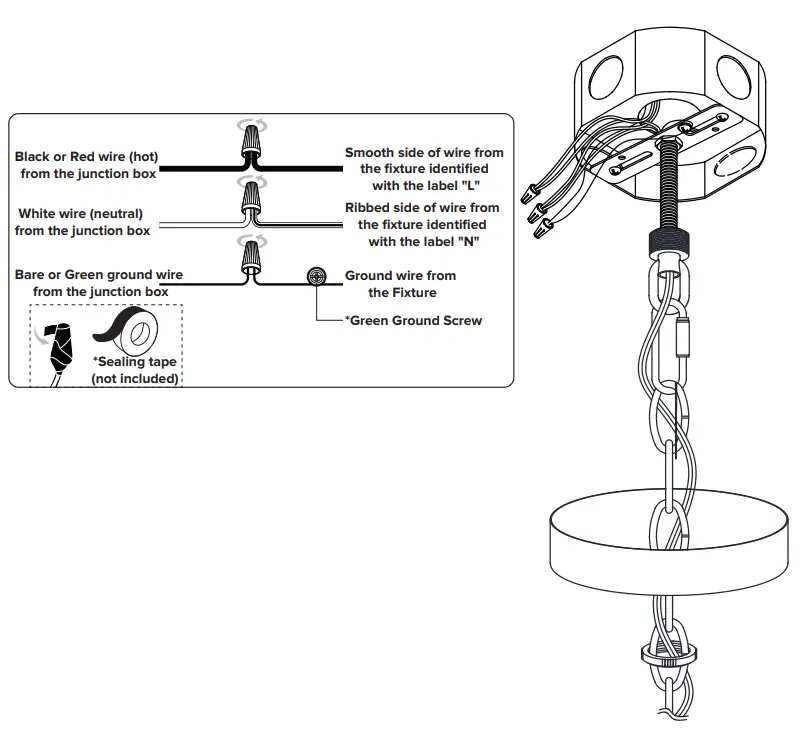 Black or Red wire (hot) from the junction box

Smooth side of wire from the fixture identified with the label "L"

White wire (neutral) from the junction box

Ribbed side of wire from the fixture identified with the label "N"

Bare or Green ground wire from the junction box

Ground wire from the Fixture

*Green Ground Screw

*Sealing tape (not included)