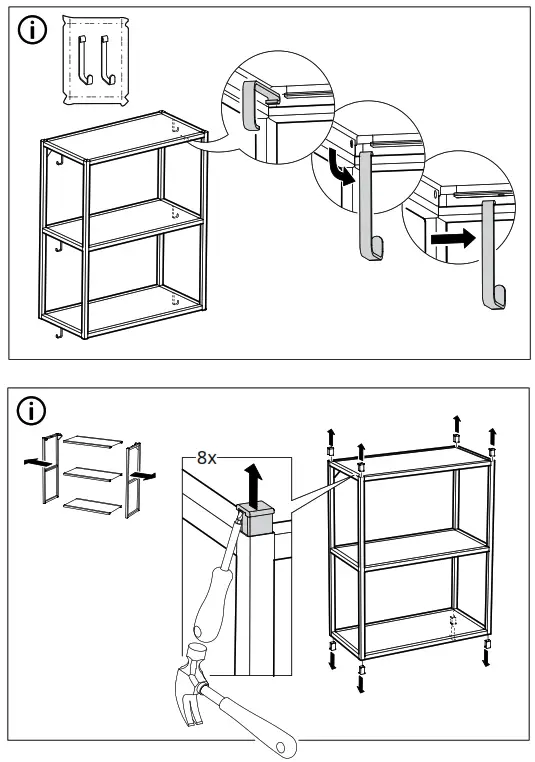 8x