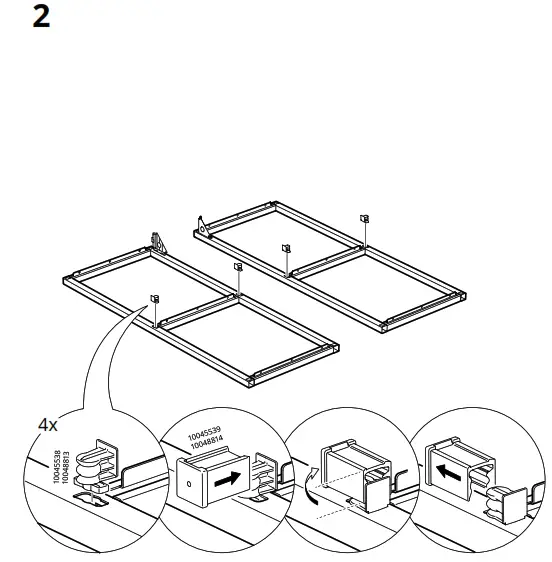 2

4x

10045538
10048813

10045539
10048814