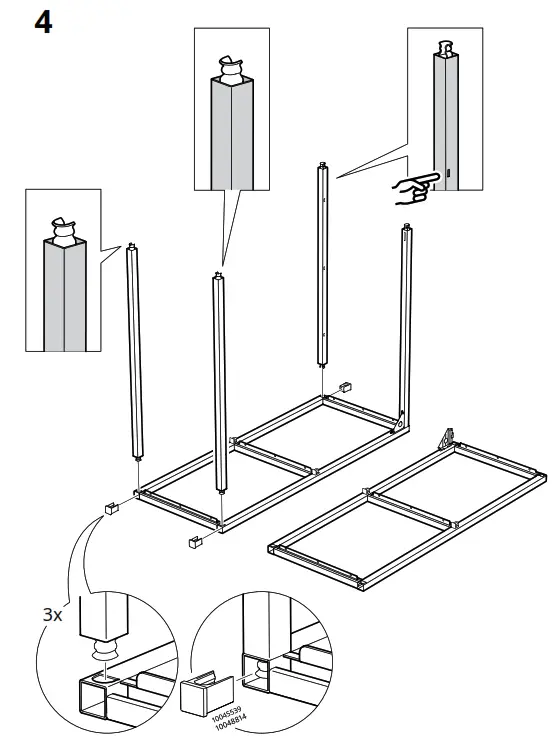 4

3x

10045539
10048814