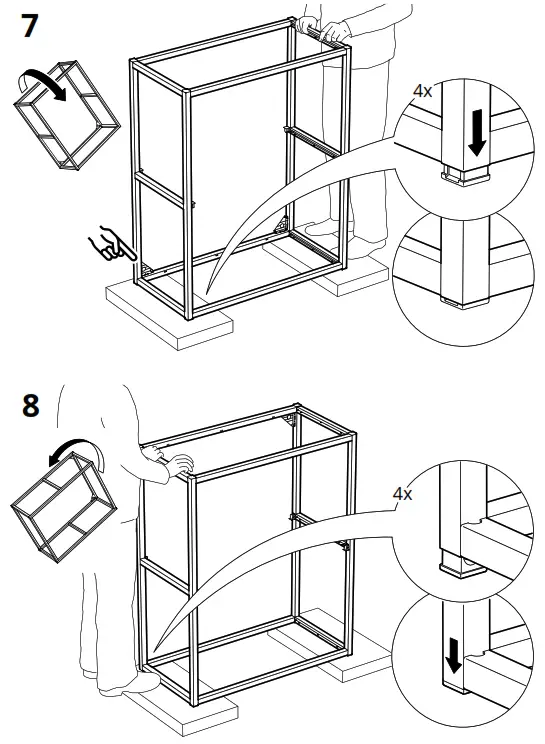 7

4x

8

4x