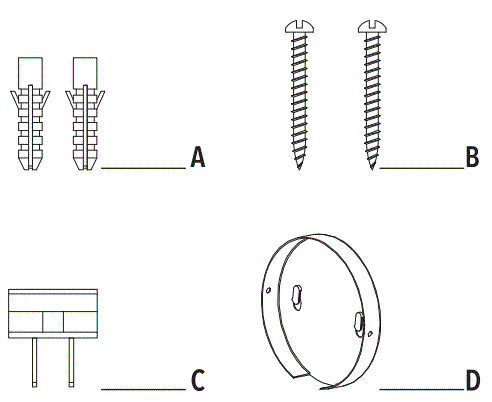 A

B

C

D