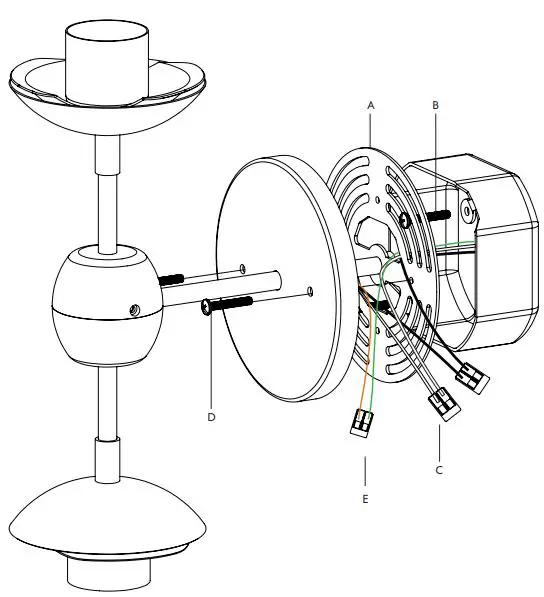 A
B
D
C
E