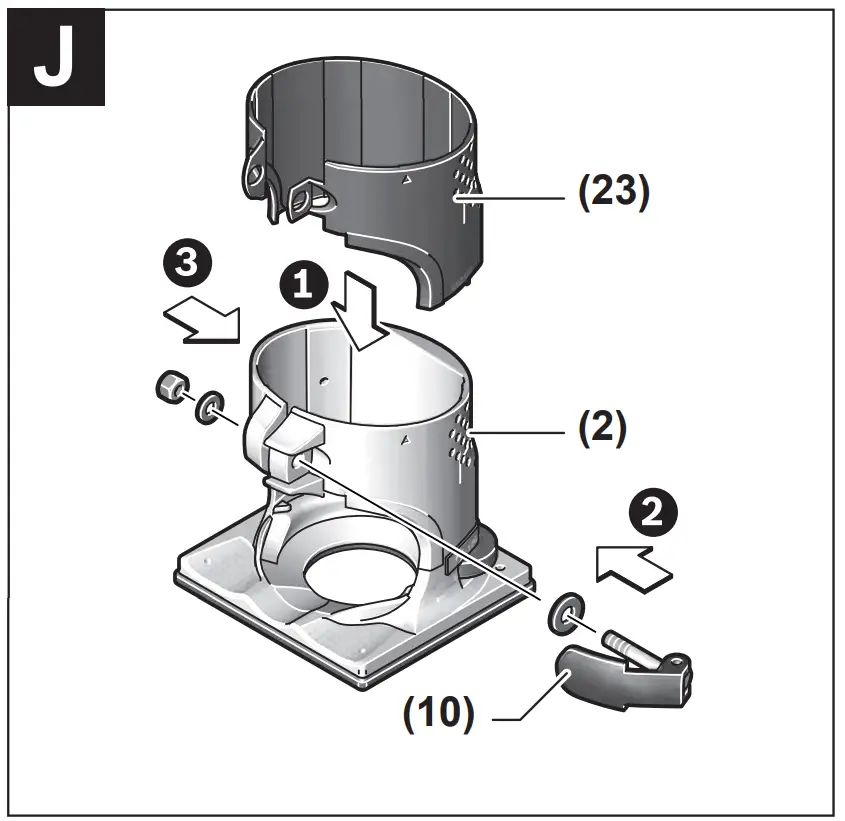 J

(23)

3

1

(2)

2

(10)