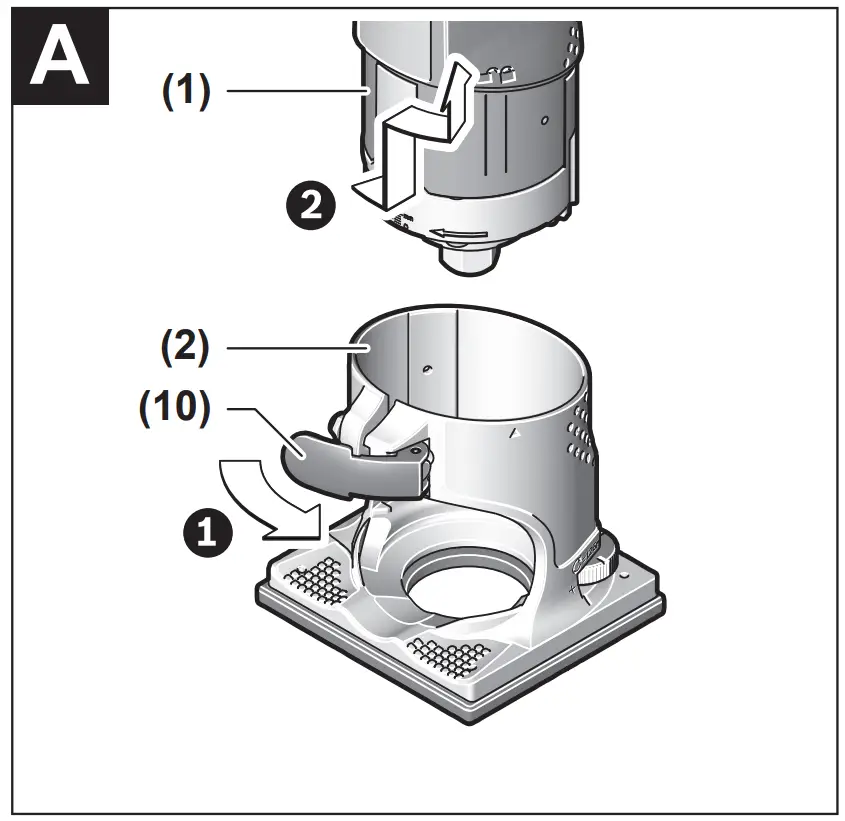 A

(1)

2

(2)

(10)

1