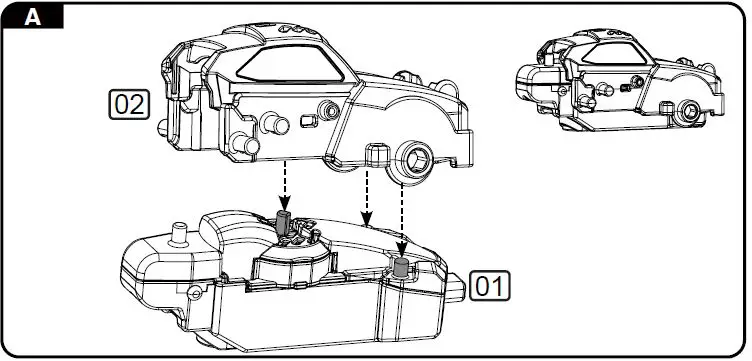 A

02

01