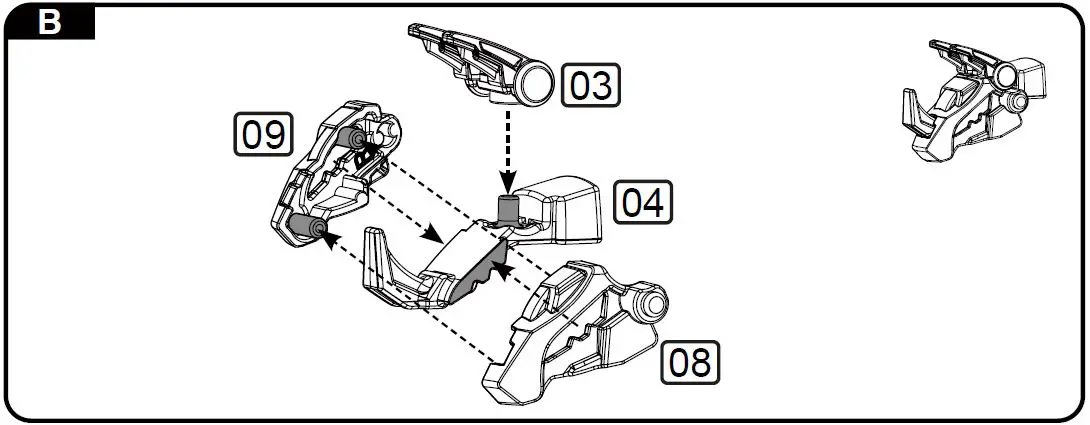 B

03

09

04

08