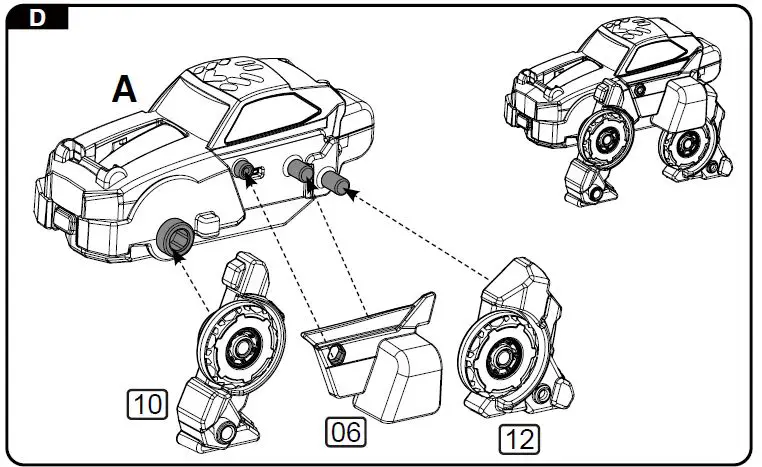 D

A

10

06

12