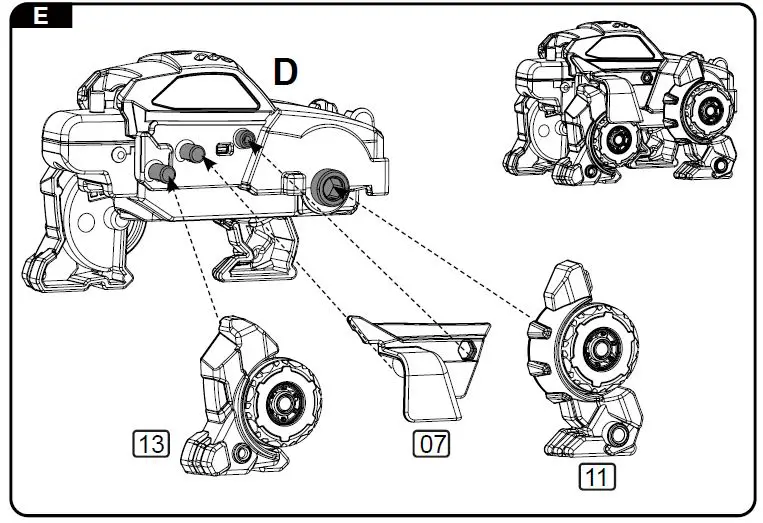 E

D

13

07

11