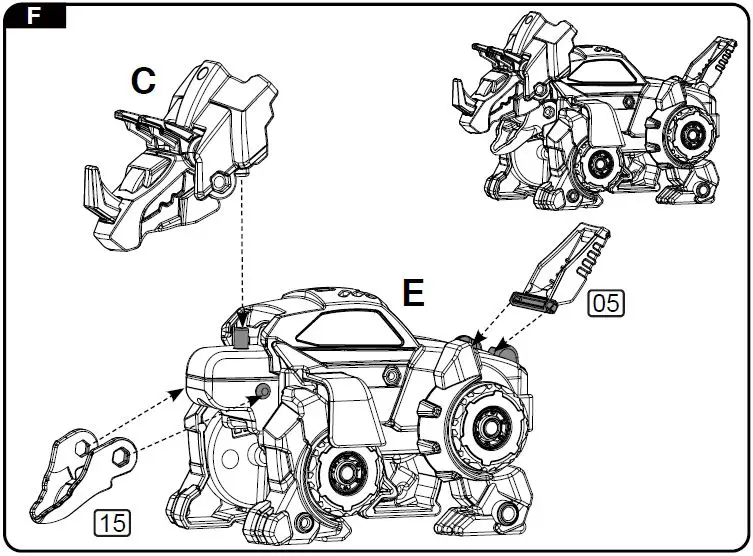 F

C

E

05

15