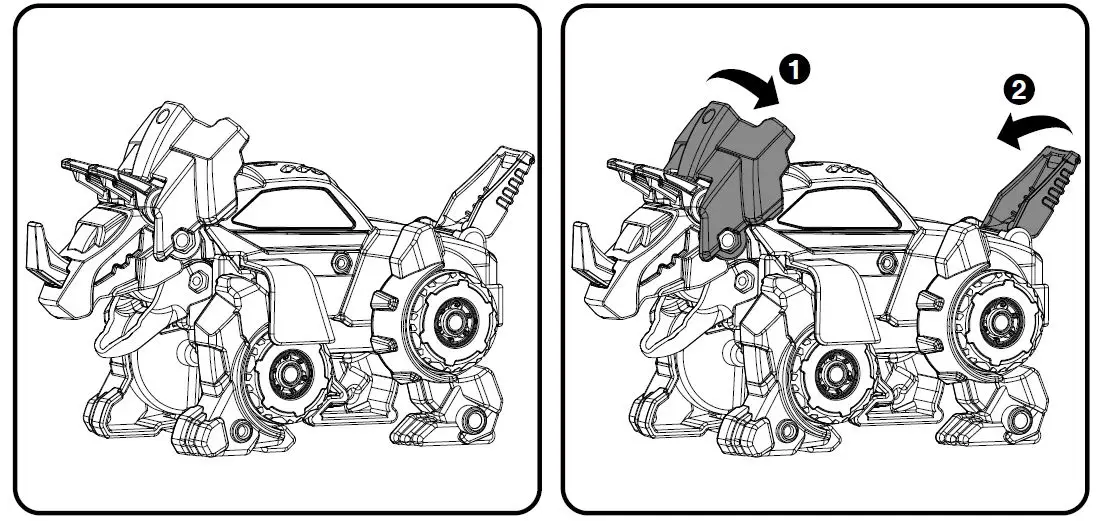 1
2