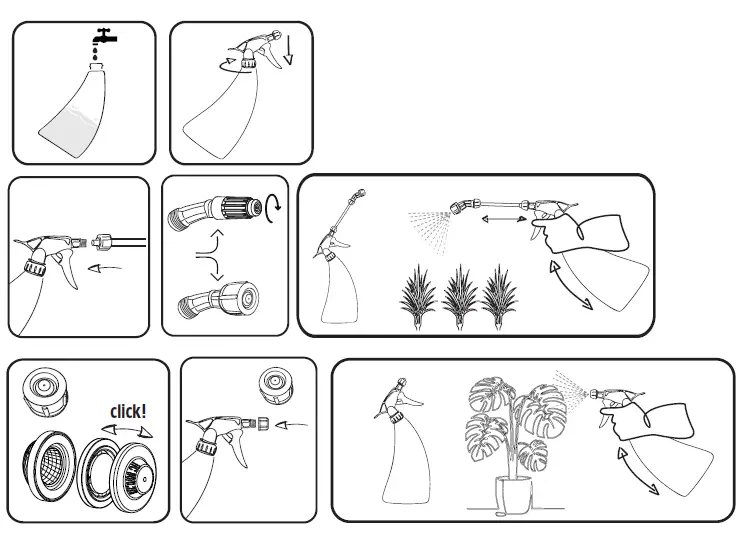 click!