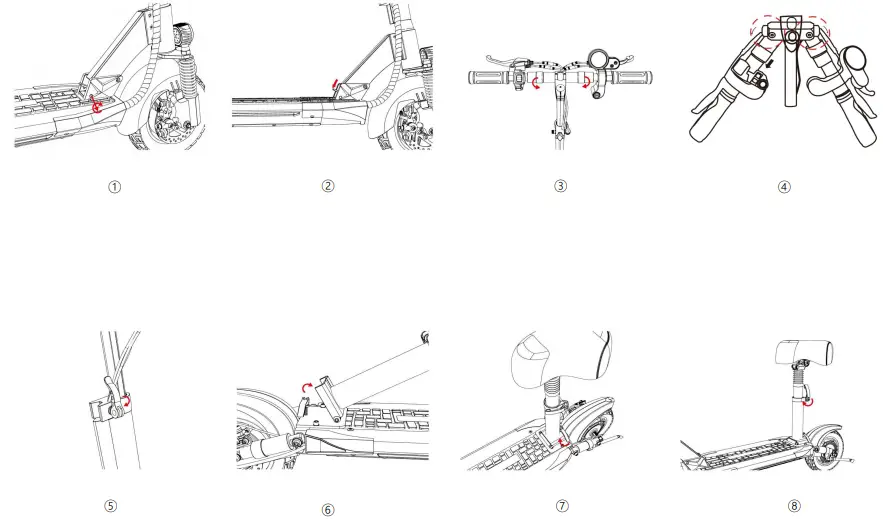 ①

②

③

④

⑤

⑥

⑦

⑧