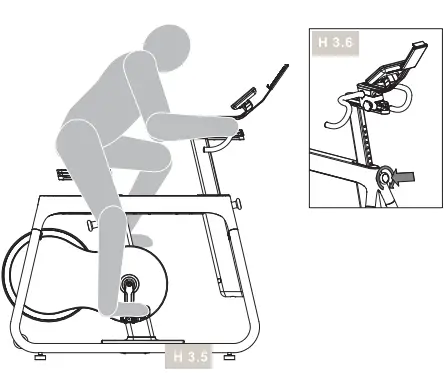 H 3.6

H 3.5