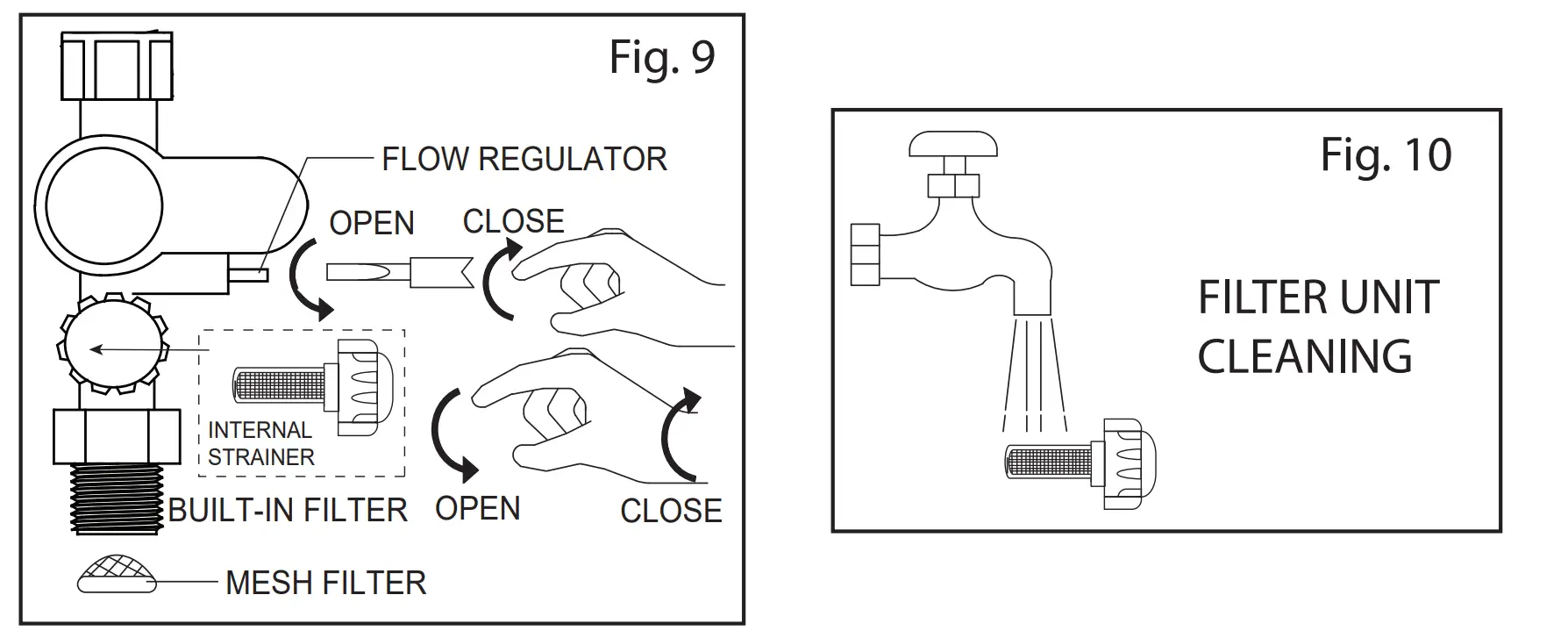 Fig. 9

FLOW REGULATOR

OPEN

CLOSE

INTERNAL STRAINER

BUILT-IN FILTER

OPEN

CLOSE

MESH FILTER

Fig. 10

FILTER UNIT CLEANING