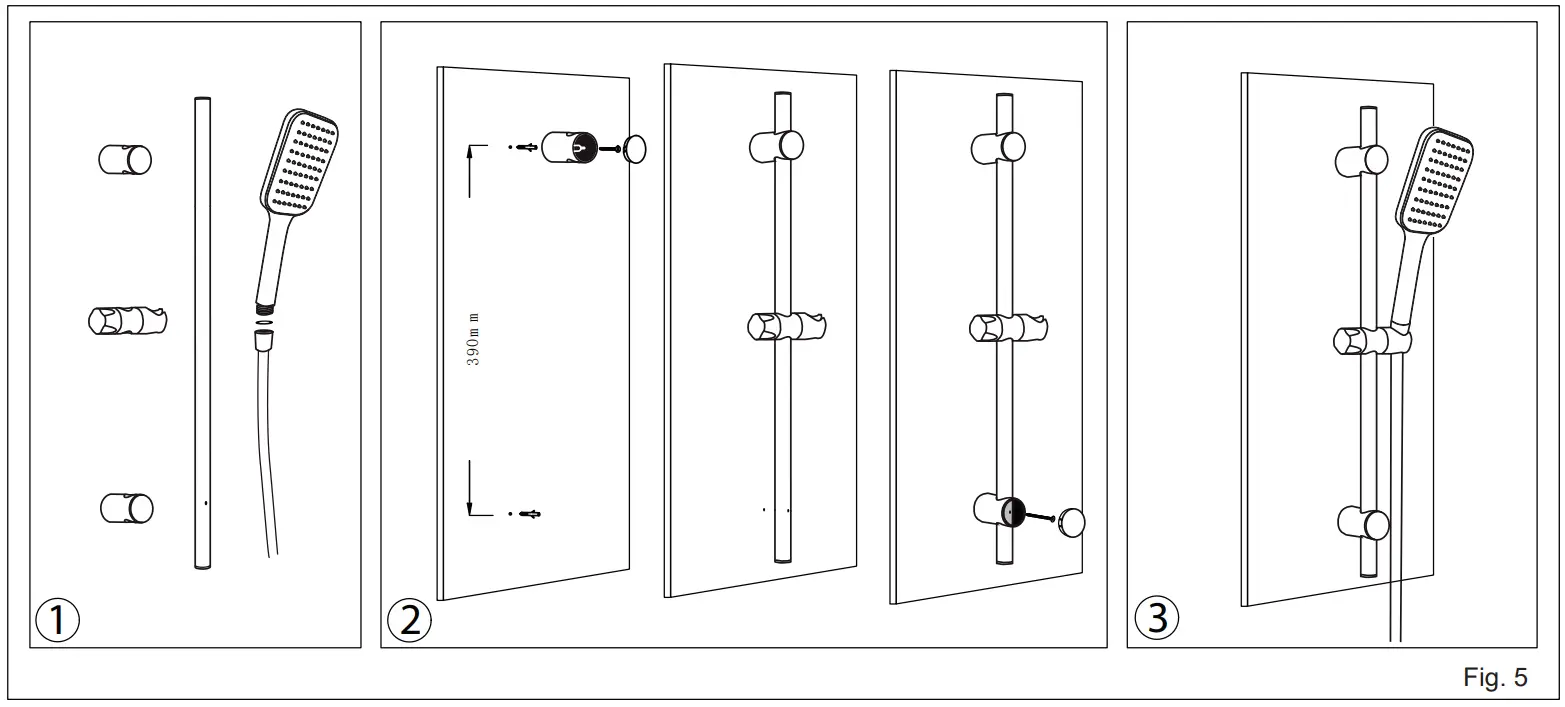 1

390mm

2

3

Fig. 5