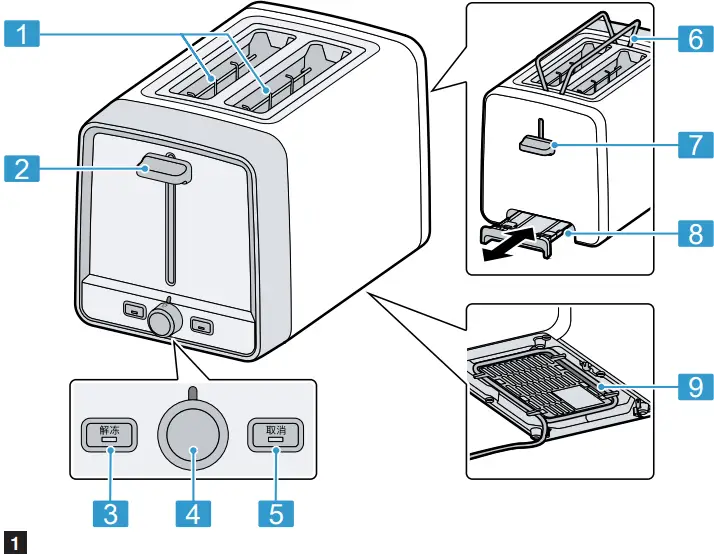 1
2
6
7
8
9
解冻
取消
3
4
5
1