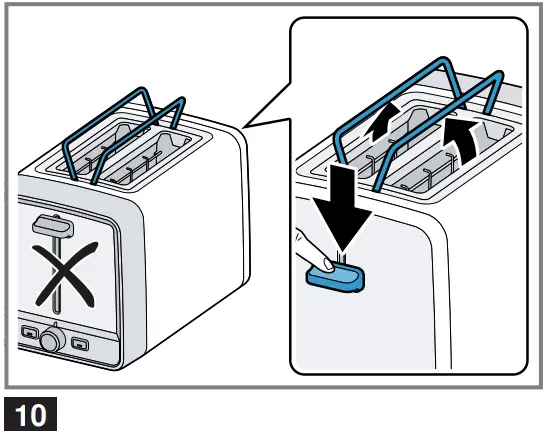 10