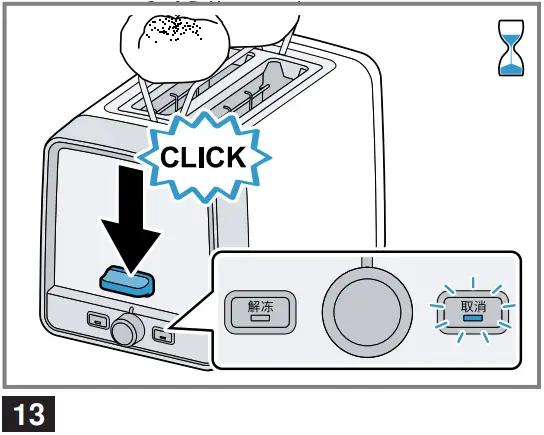 CLICK

解冻

取消

13