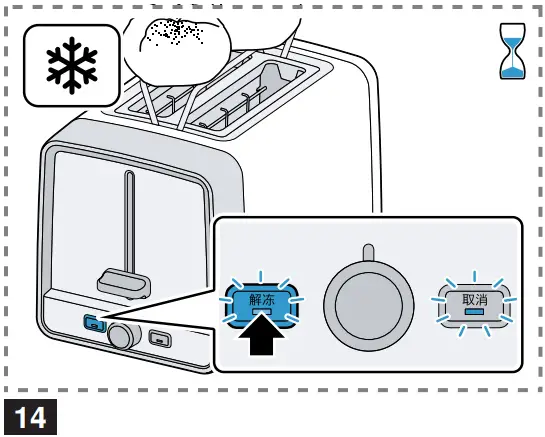 解冻

取消

14