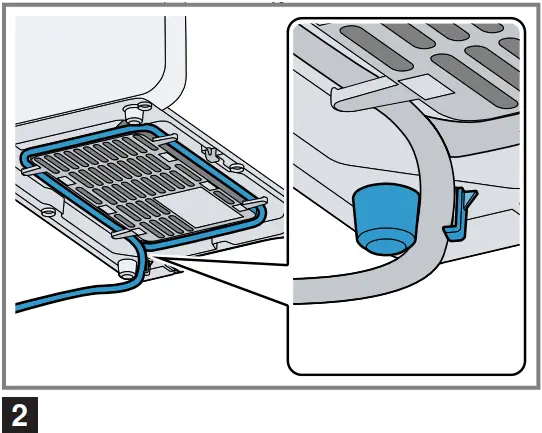 2